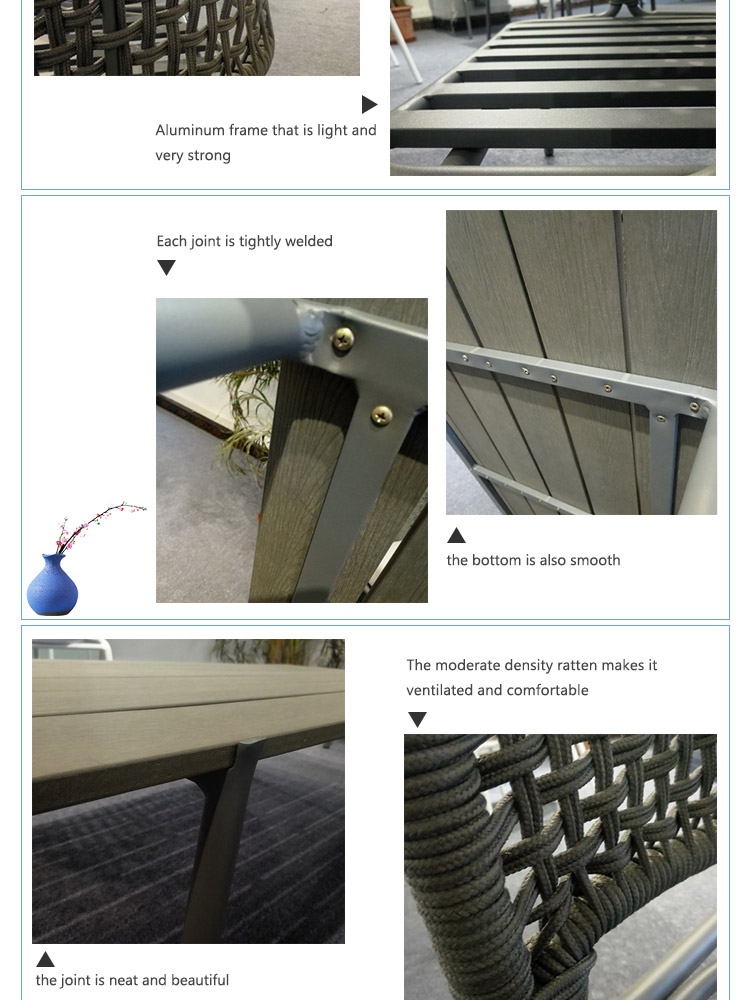 Aluminum frame that is light and very strong

Each joint is tightly welded

the bottom is also smooth

The moderate density ratten makes it ventilated and comfortable

the joint is neat and beautiful