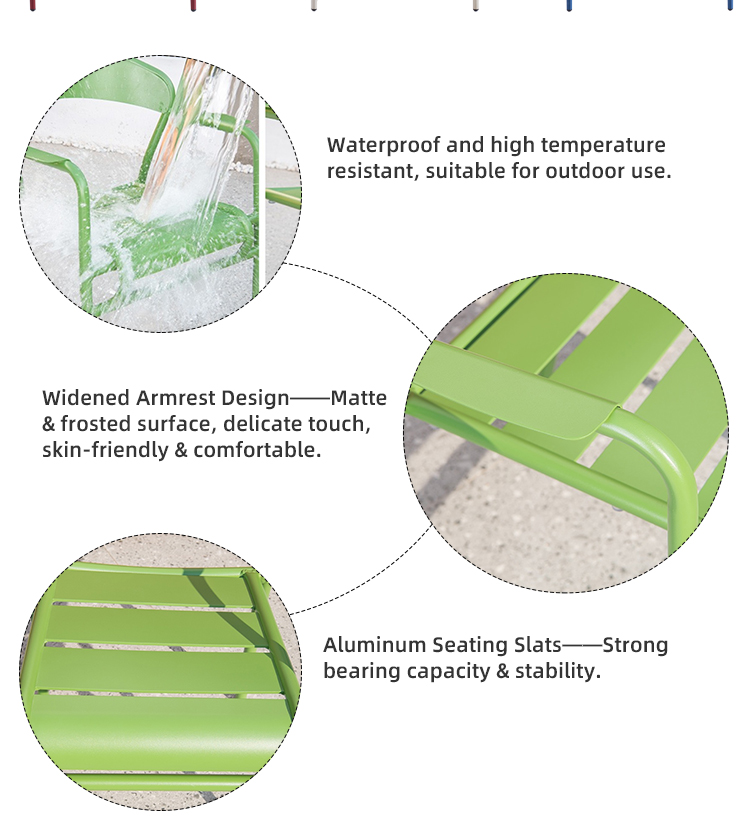 Waterproof and high temperature resistant, suitable for outdoor use.

Widened Armrest Design——Matte & frosted surface, delicate touch, skin-friendly & comfortable.

Aluminum Seating Slats——Strong bearing capacity & stability.