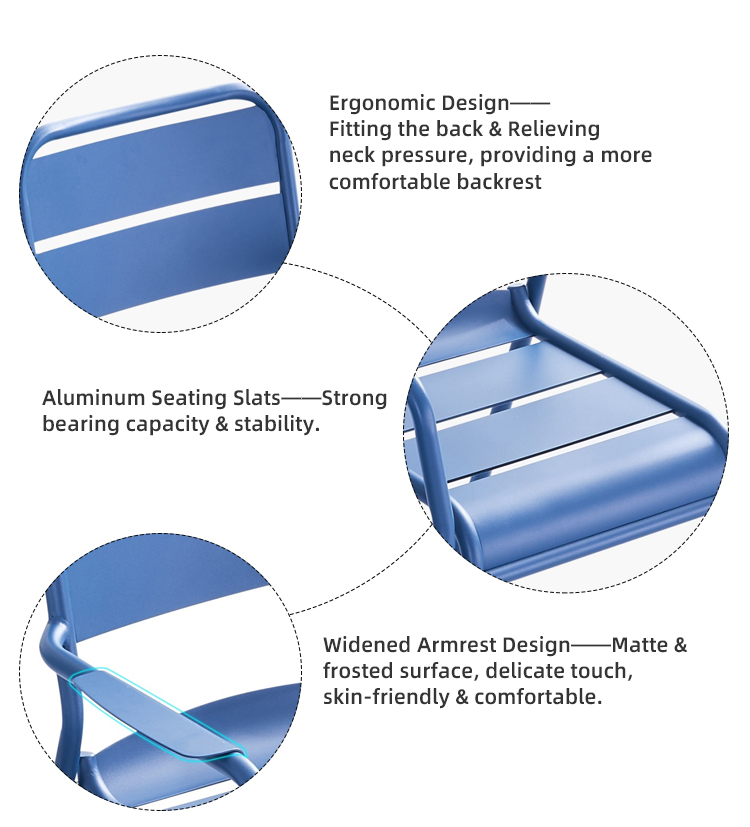 Ergonomic Design——
Fitting the back & Relieving neck pressure, providing a more comfortable backrest

Aluminum Seating Slats——Strong bearing capacity & stability.

Widened Armrest Design——Matte & frosted surface, delicate touch, skin-friendly & comfortable.